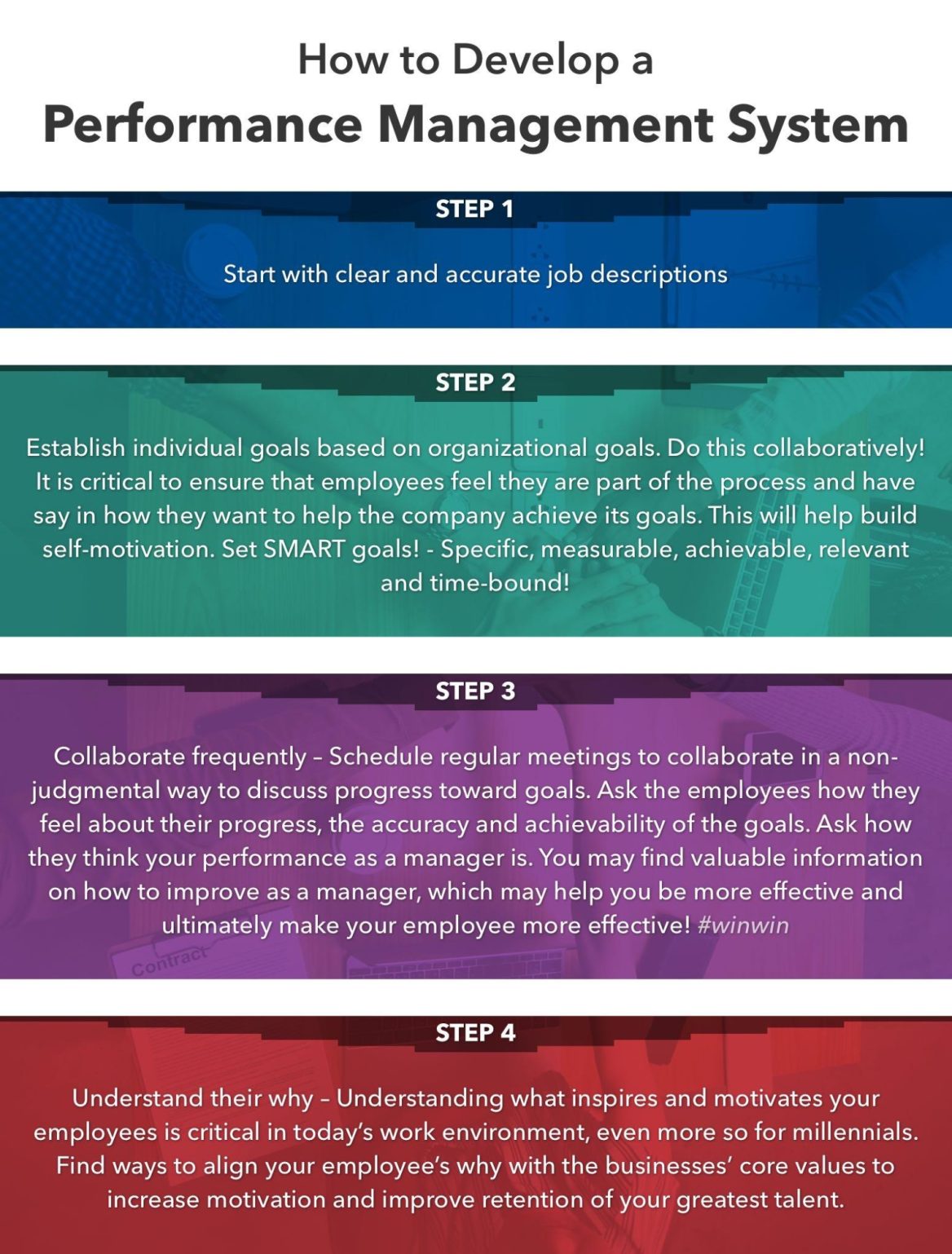 How to Develop a
Performance Management System

STEP 1

Start with clear and accurate job descriptions

STEP 2

Establish individual goals based on organizational goals. Do this collaboratively! It is critical to ensure that employees feel they are part of the process and have say in how they want to help the company achieve its goals. This will help build self-motivation. Set SMART goals! - Specific, measurable, achievable, relevant and time-bound!

STEP 3

Collaborate frequently – Schedule regular meetings to collaborate in a non-judgmental way to discuss progress toward goals. Ask the employees how they feel about their progress, the accuracy and achievability of the goals. Ask how they think your performance as a manager is. You may find valuable information on how to improve as a manager, which may help you be more effective and ultimately make your employee more effective! #winwin

Contract

STEP 4

Understand their why – Understanding what inspires and motivates your employees is critical in today's work environment, even more so for millennials. Find ways to align your employee's why with the businesses' core values to increase motivation and improve retention of your greatest talent.